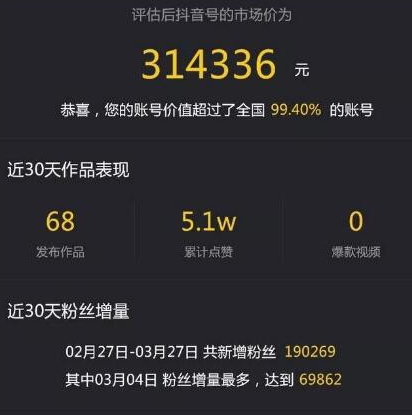 评估后抖音号的市场价为

314336 元

恭喜，您的账号价值超过了全国 99.40% 的账号

近30天作品表现

68
发布作品

5.1w
累计点赞

0
爆款视频

近30天粉丝增量

02月27日-03月27日 共新增粉丝 190269

其中03月04日 粉丝增量最多，达到 69862